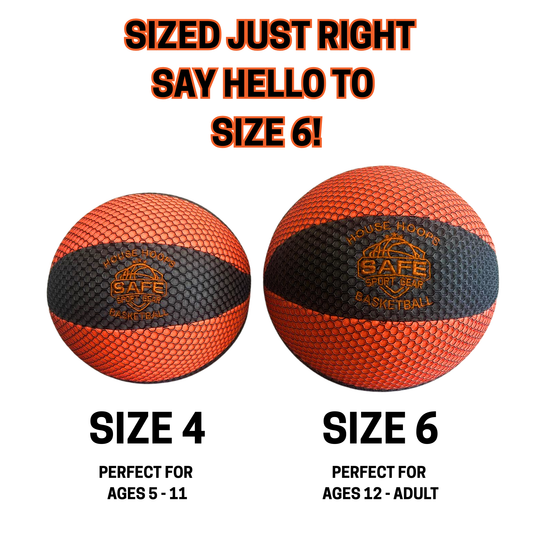 SIZED JUST RIGHT
SAY HELLO TO
SIZE 6!

HOUSE HOOPS
SAFE
SPORT GEAR
BASKETBALL

HOUSE HOOPS
SAFE
SPORT GEAR
BASKETBALL

SIZE 4

PERFECT FOR
AGES 5 - 11

SIZE 6

PERFECT FOR
AGES 12 - ADULT